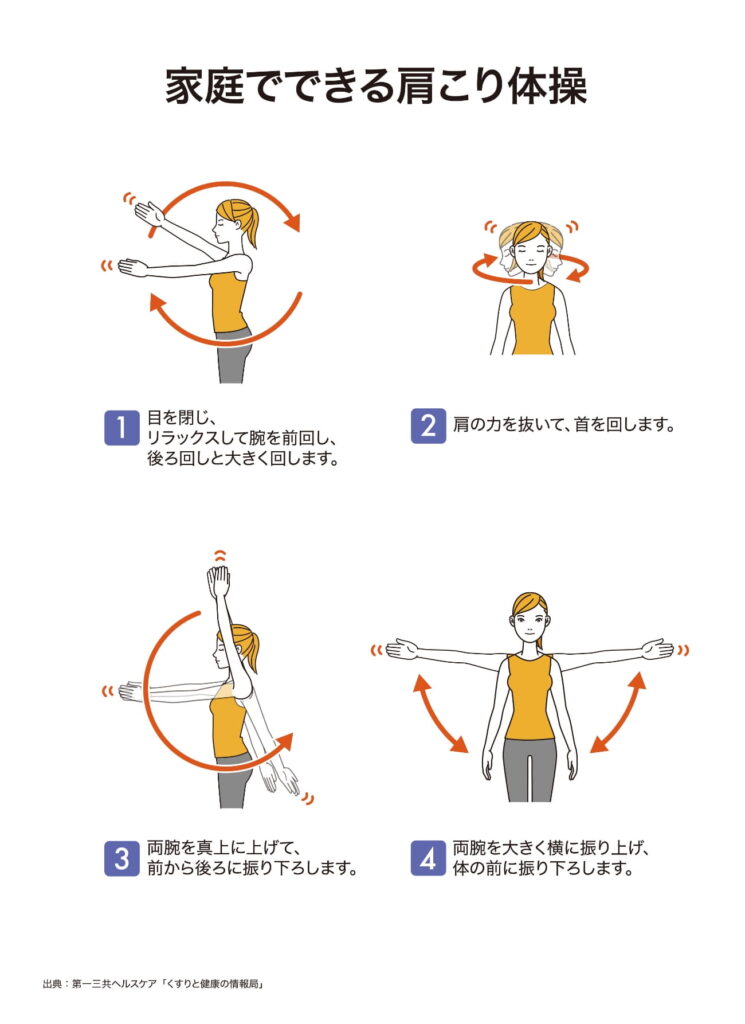 家庭でできる肩こり体操

1 目を閉じ、リラックスして腕を前回し、後ろ回しと大きく回します。

2 肩の力を抜いて、首を回します。

3 両腕を真上に上げて、前から後ろに振り下ろします。

4 両腕を大きく横に振り上げ、体の前に振り下ろします。

出典：第一三共ヘルスケア「くすりと健康の情報局」